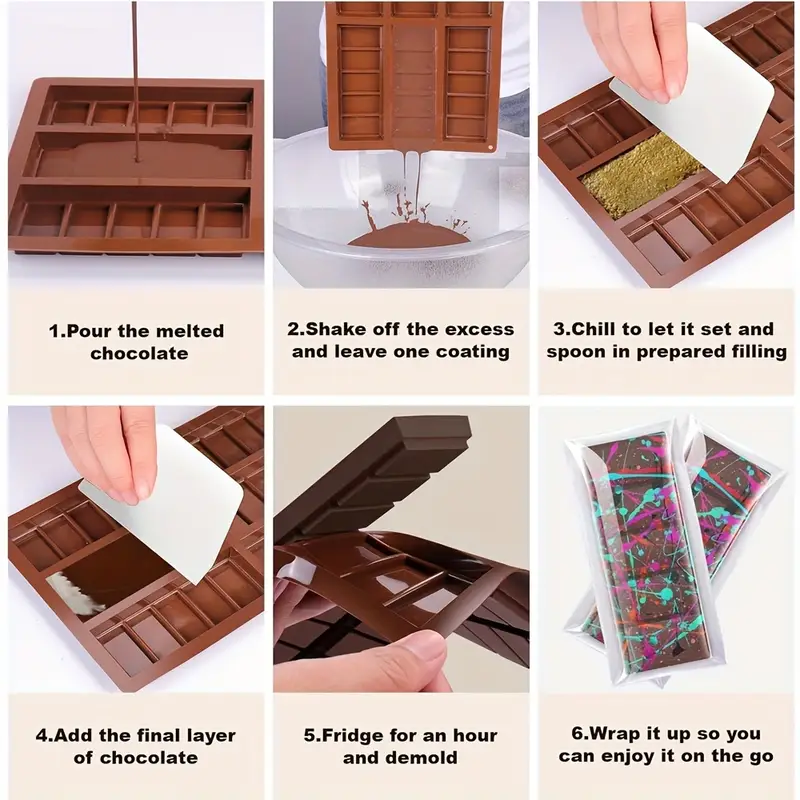 1.Pour the melted chocolate

2.Shake off the excess and leave one coating

3.Chill to let it set and spoon in prepared filling

4.Add the final layer of chocolate

5.Fridge for an hour and demold

6.Wrap it up so you can enjoy it on the go